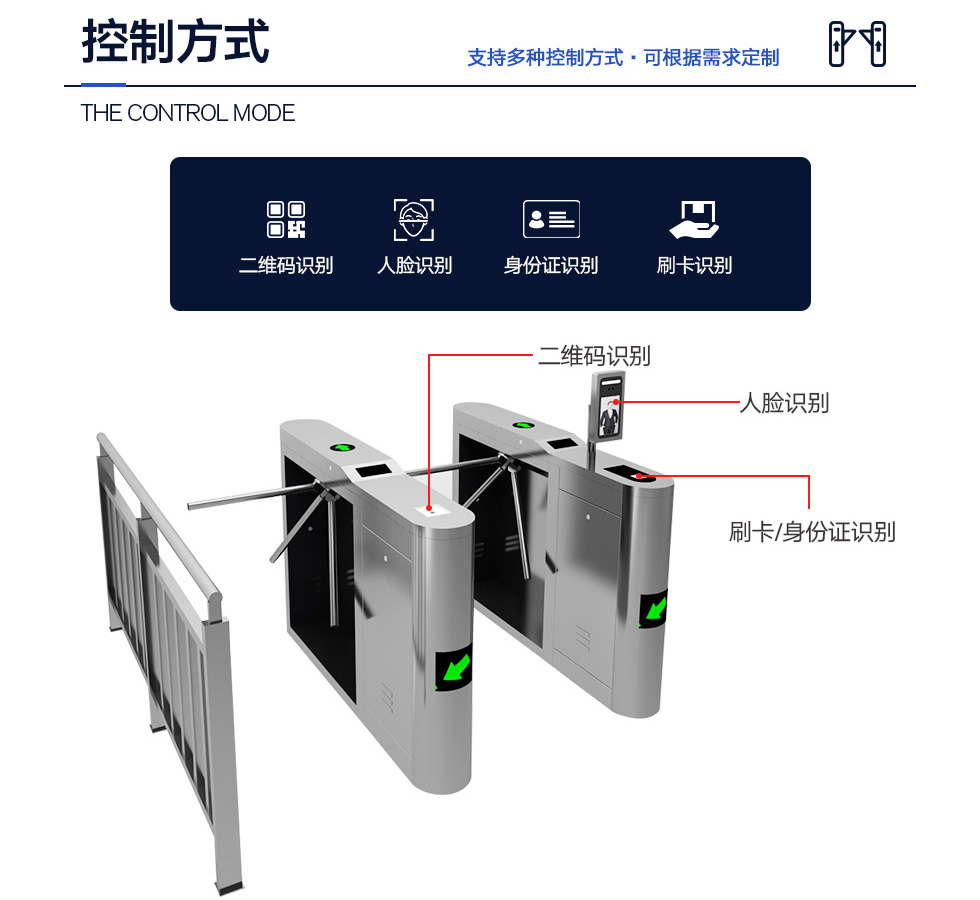 控制方式

支持多种控制方式 · 可根据需求定制

THE CONTROL MODE

二维码识别　人脸识别　身份证识别　刷卡识别

二维码识别

人脸识别

刷卡/身份证识别