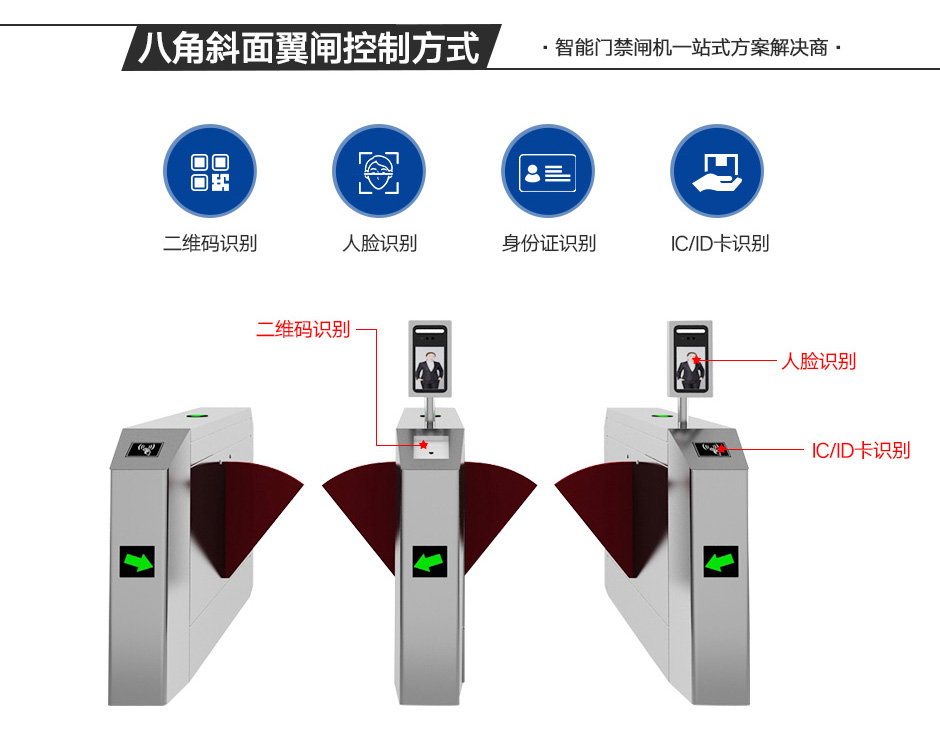 八角斜面翼闸控制方式

· 智能门禁闸机一站式方案解决商 ·

二维码识别

人脸识别

身份证识别

IC/ID卡识别

二维码识别

人脸识别

IC/ID卡识别